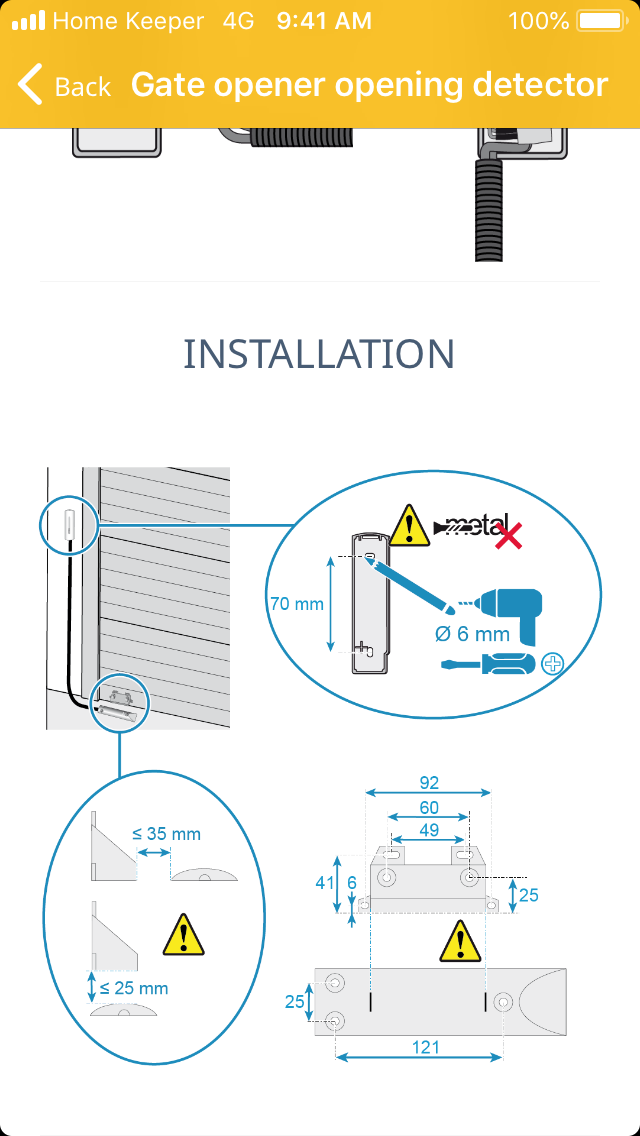 Home Keeper 4G 9:41 AM 100%

Back Gate opener opening detector

INSTALLATION

metal

70 mm

Ø 6 mm

≤ 35 mm

≤ 25 mm

92

60

49

41

6

25

25

121